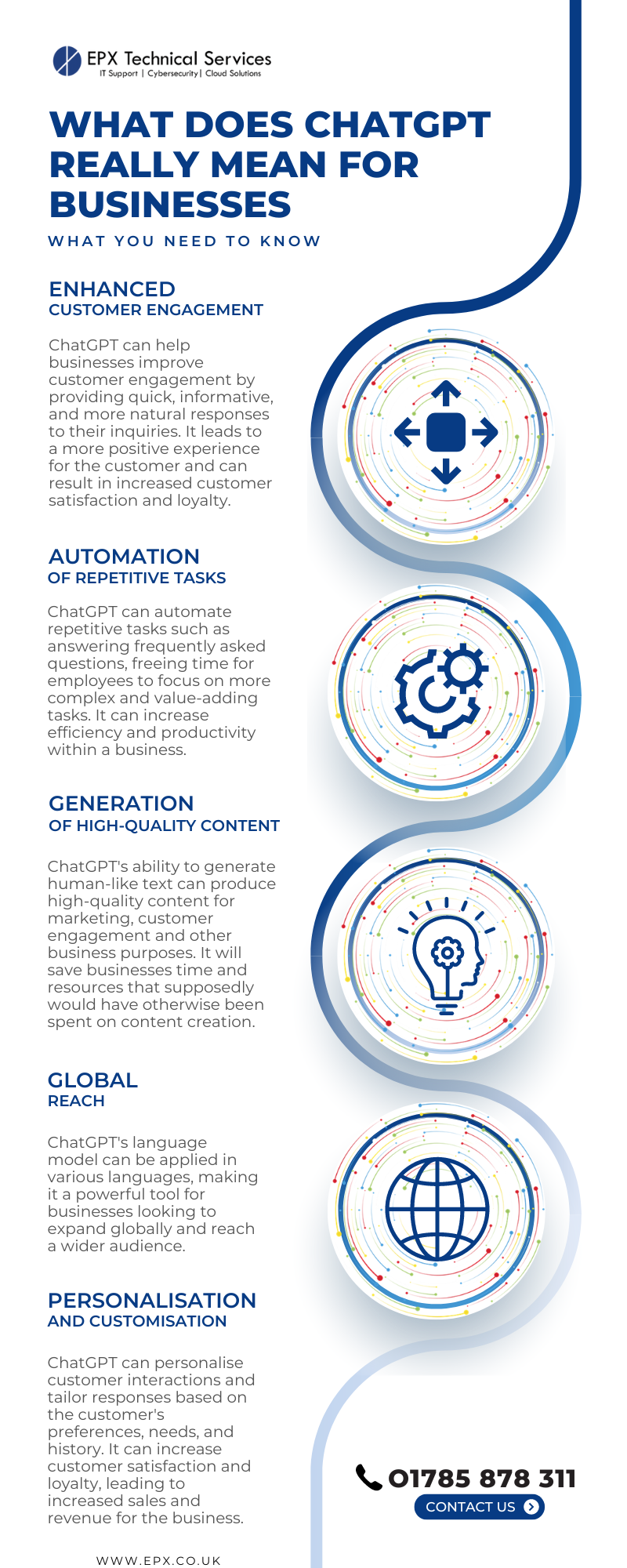 EPX Technical Services
IT Support | Cybersecurity | Cloud Solutions

WHAT DOES CHATGPT REALLY MEAN FOR BUSINESSES

WHAT YOU NEED TO KNOW

ENHANCED
CUSTOMER ENGAGEMENT

ChatGPT can help businesses improve customer engagement by providing quick, informative, and more natural responses to their inquiries. It leads to a more positive experience for the customer and can result in increased customer satisfaction and loyalty.

AUTOMATION
OF REPETITIVE TASKS

ChatGPT can automate repetitive tasks such as answering frequently asked questions, freeing time for employees to focus on more complex and value-adding tasks. It can increase efficiency and productivity within a business.

GENERATION
OF HIGH-QUALITY CONTENT

ChatGPT's ability to generate human-like text can produce high-quality content for marketing, customer engagement and other business purposes. It will save businesses time and resources that supposedly would have otherwise been spent on content creation.

GLOBAL
REACH

ChatGPT's language model can be applied in various languages, making it a powerful tool for businesses looking to expand globally and reach a wider audience.

PERSONALISATION
AND CUSTOMISATION

ChatGPT can personalise customer interactions and tailor responses based on the customer's preferences, needs, and history. It can increase customer satisfaction and loyalty, leading to increased sales and revenue for the business.

01785 878 311
CONTACT US

WWW.EPX.CO.UK